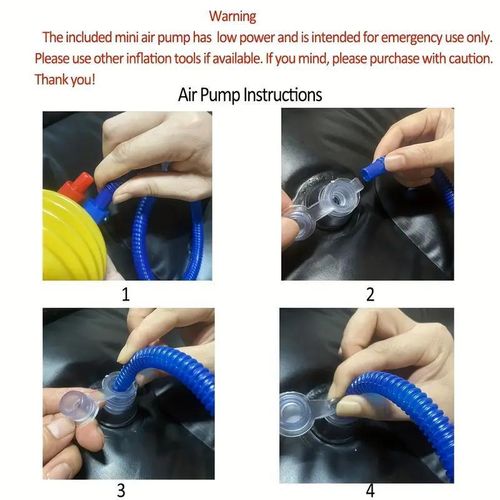 Warning
The included mini air pump has low power and is intended for emergency use only. Please use other inflation tools if available. If you mind, please purchase with caution. Thank you!

Air Pump Instructions

1

2

3

4